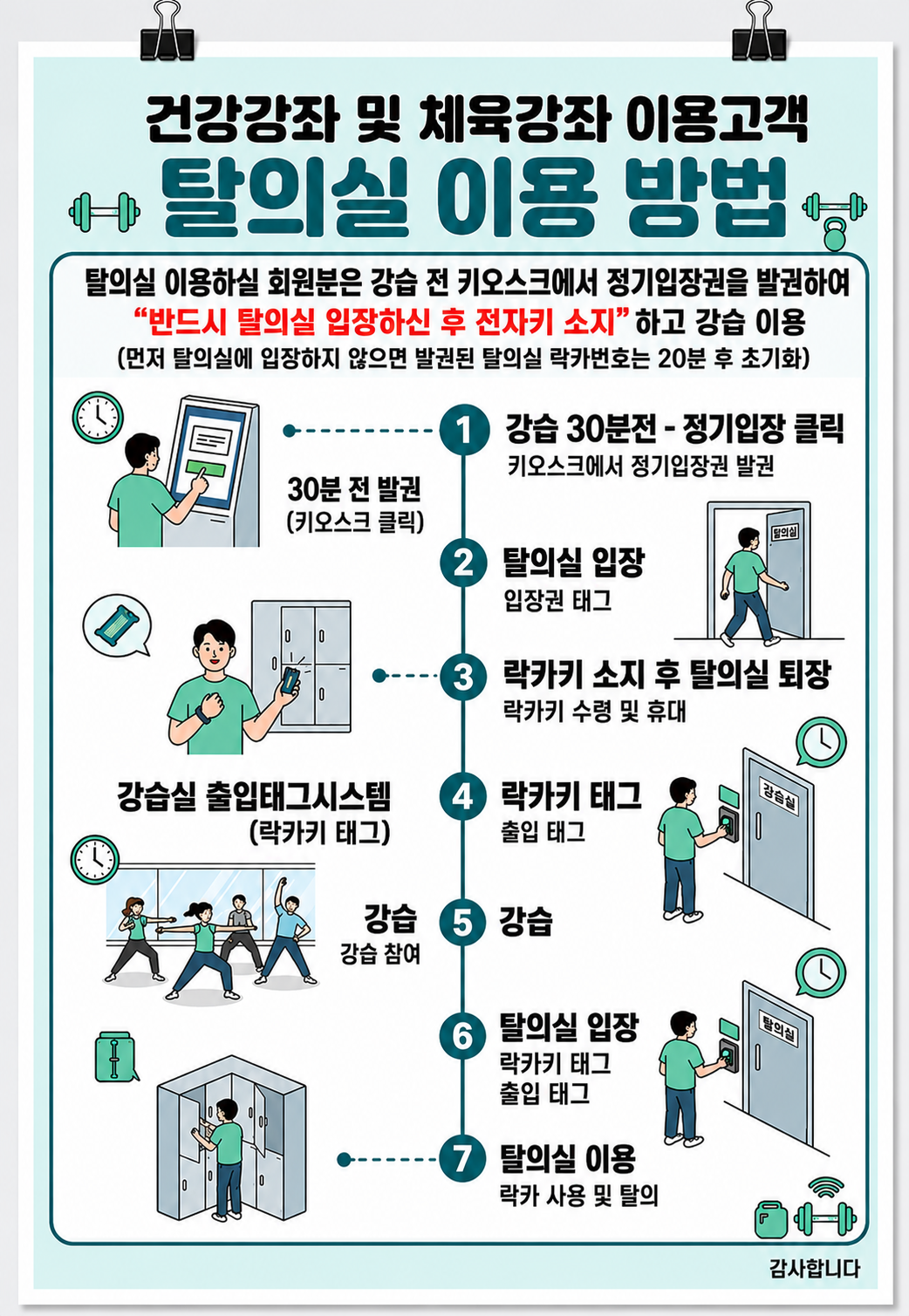 건강강좌 및 체육강좌 이용고객

탈의실 이용 방법

탈의실 이용하실 회원분은 강습 전 키오스크에서 정기입장권을 발권하여
"반드시 탈의실 입장하신 후 전자키 소지" 하고 강습 이용
(먼저 탈의실에 입장하지 않으면 발권된 탈의실 락카번호는 20분 후 초기화)

30분 전 발권
(키오스크 클릭)

1 강습 30분전 - 정기입장 클릭
키오스크에서 정기입장권 발권

2 탈의실 입장
입장권 태그

탈의실

3 락카키 소지 후 탈의실 퇴장
락카키 수령 및 휴대

강습실 출입태그시스템
(락카키 태그)

4 락카키 태그
출입 태그

강습실

강습
강습 참여

5 강습

6 탈의실 입장
락카키 태그
출입 태그

탈의실

7 탈의실 이용
락카 사용 및 탈의

감사합니다